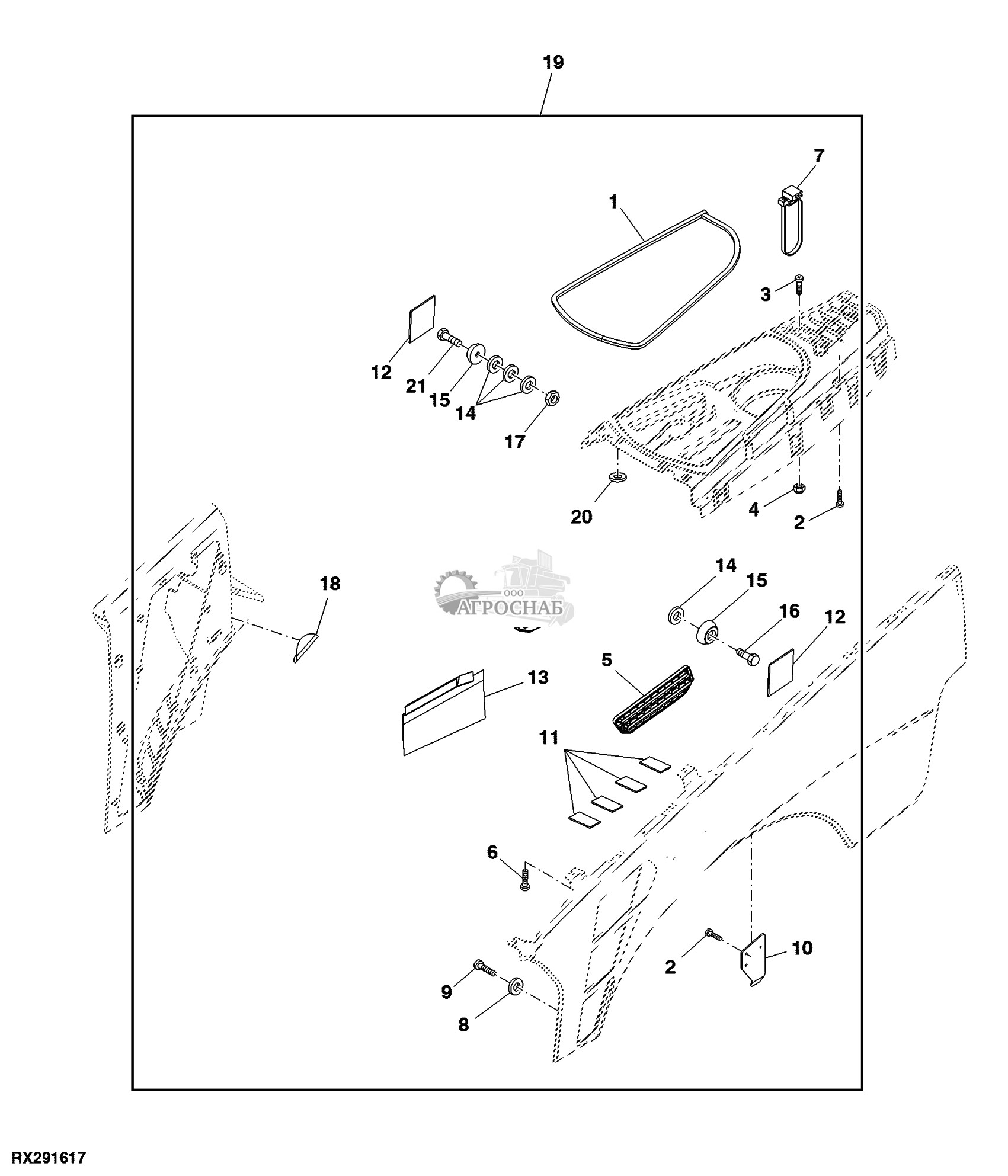 19

7

1

3

12

21

15

14

17

20

4

2

18

ООО
АГРОСНАБ

14

15

16

12

5

13

11

6

2

10

9

8

RX291617